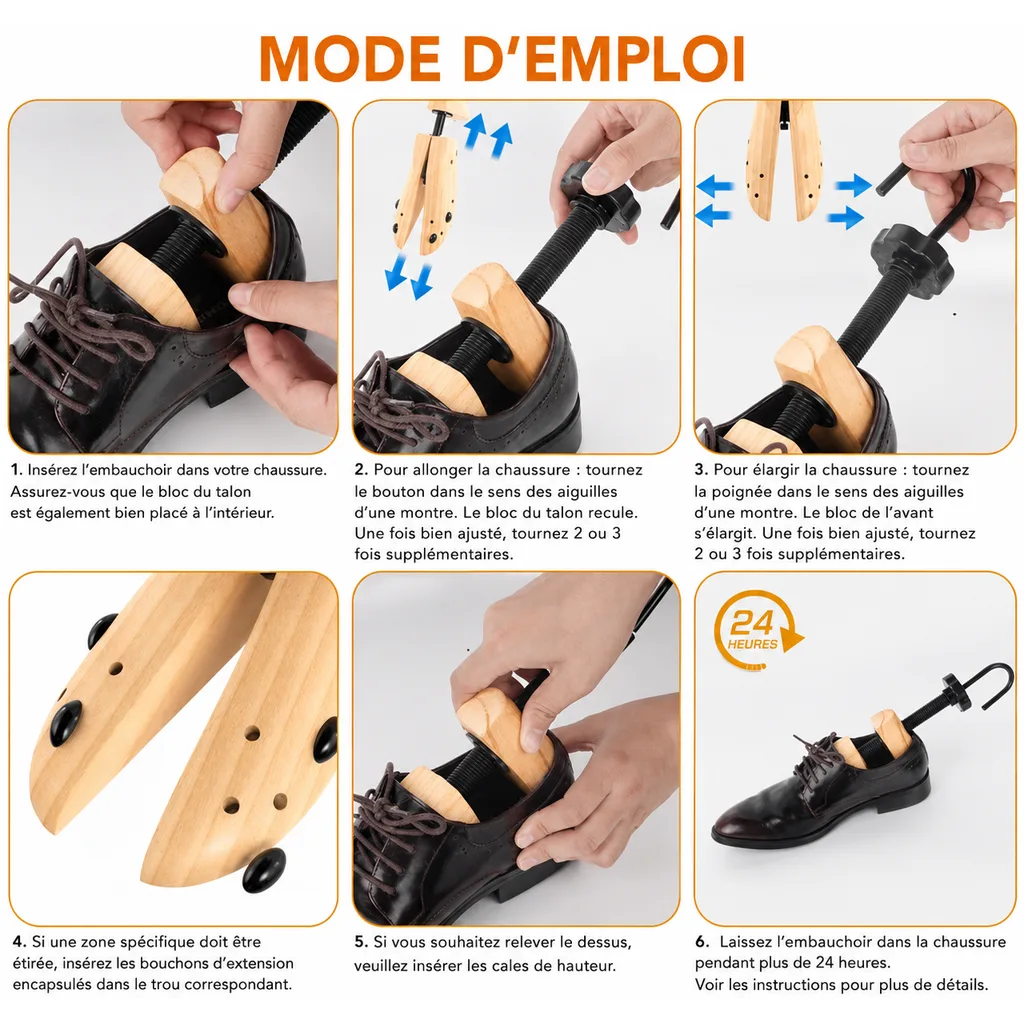 MODE D'EMPLOI

1. Insérez l'embauchoir dans votre chaussure. Assurez-vous que le bloc du talon est également bien placé à l'intérieur.

2. Pour allonger la chaussure : tournez le bouton dans le sens des aiguilles d'une montre. Le bloc du talon recule. Une fois bien ajusté, tournez 2 ou 3 fois supplémentaires.

3. Pour élargir la chaussure : tournez la poignée dans le sens des aiguilles d'une montre. Le bloc de l'avant s'élargit. Une fois bien ajusté, tournez 2 ou 3 fois supplémentaires.

4. Si une zone spécifique doit être étirée, insérez les bouchons d'extension encapsulés dans le trou correspondant.

5. Si vous souhaitez relever le dessus, veuillez insérer les cales de hauteur.

24 HEURES

6. Laissez l'embauchoir dans la chaussure pendant plus de 24 heures. Voir les instructions pour plus de détails.